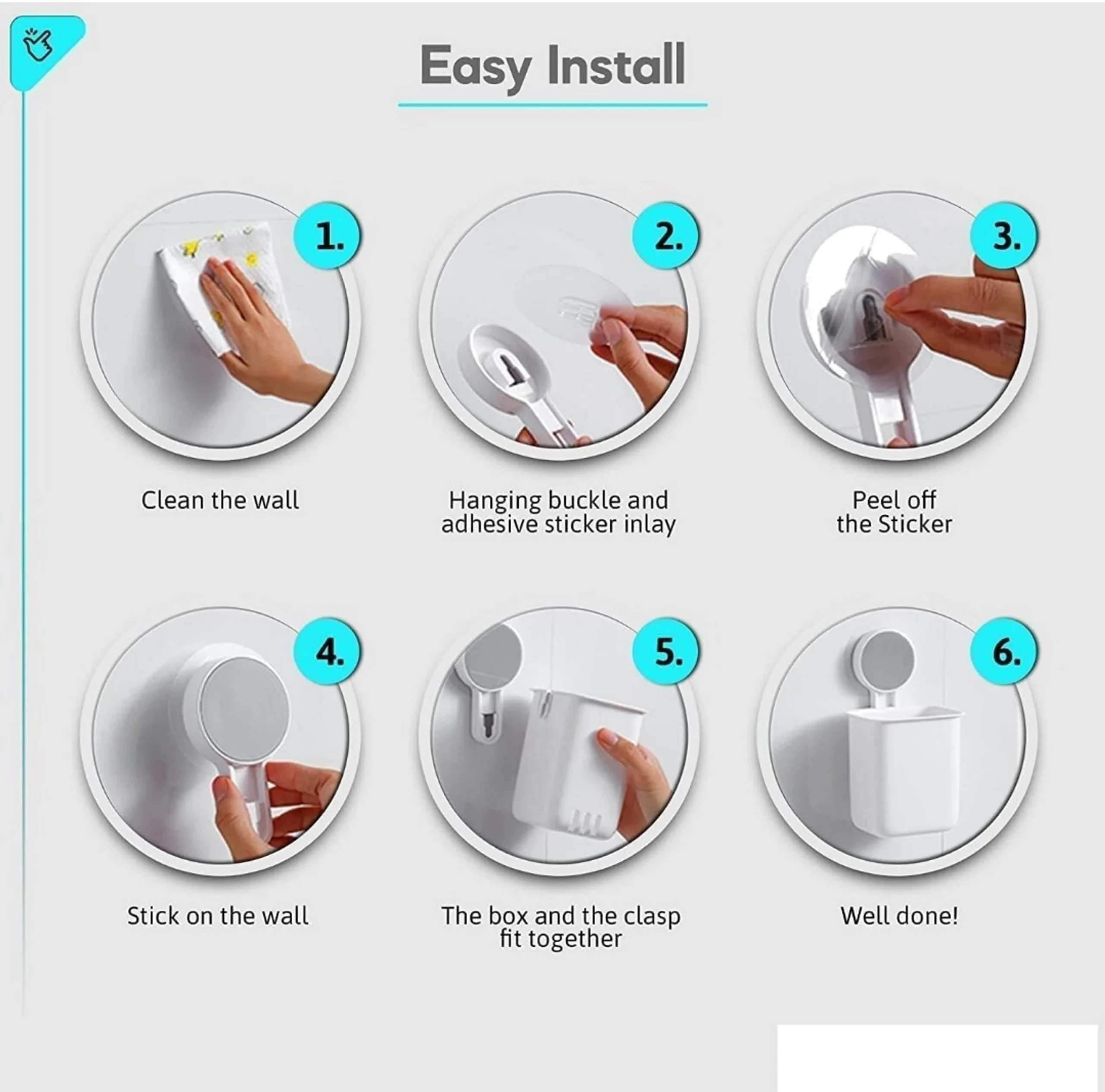 Easy Install

1.
Clean the wall

2.
Hanging buckle and adhesive sticker inlay

3.
Peel off the Sticker

4.
Stick on the wall

5.
The box and the clasp fit together

6.
Well done!