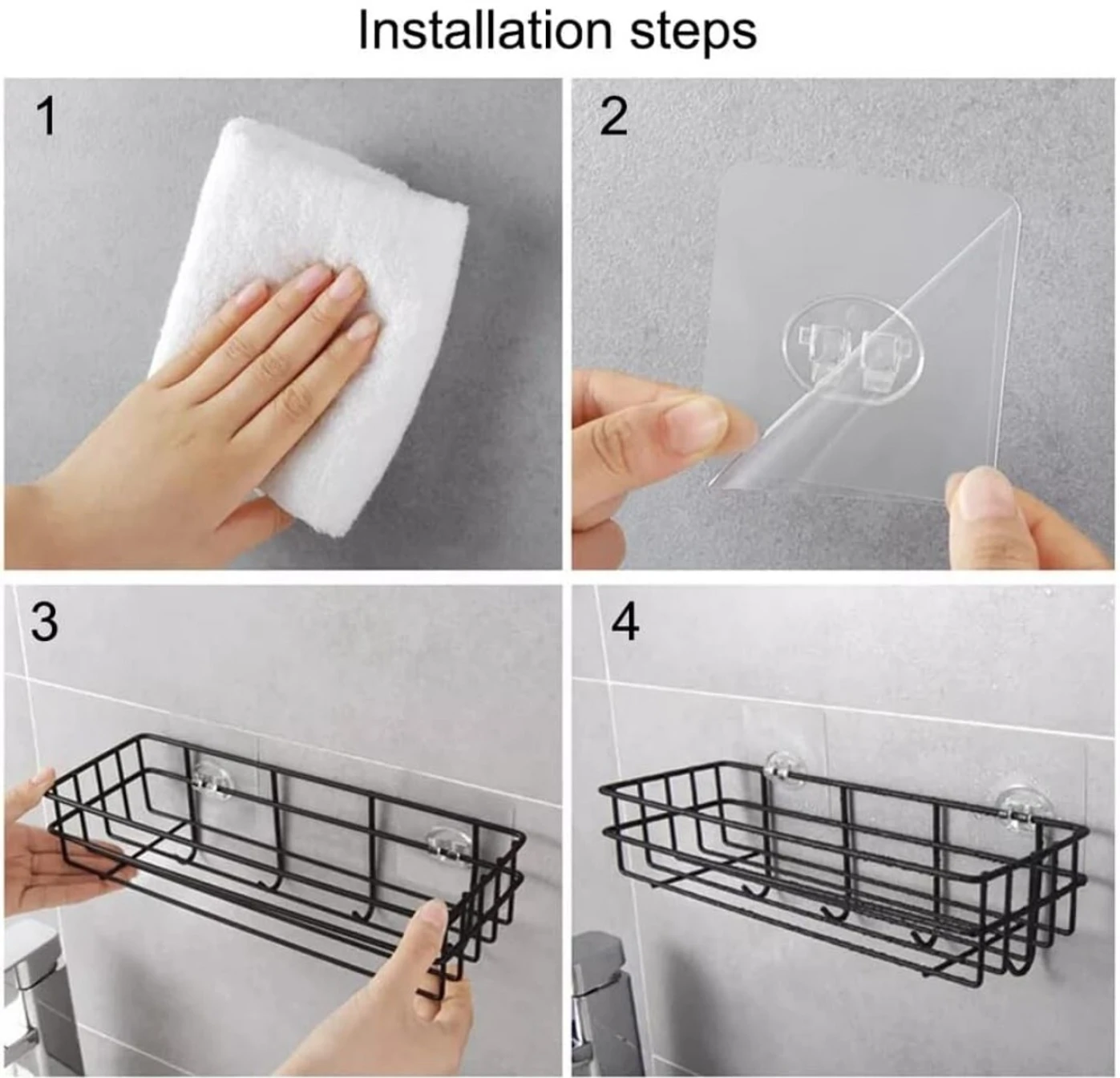 Installation steps

1

2

3

4