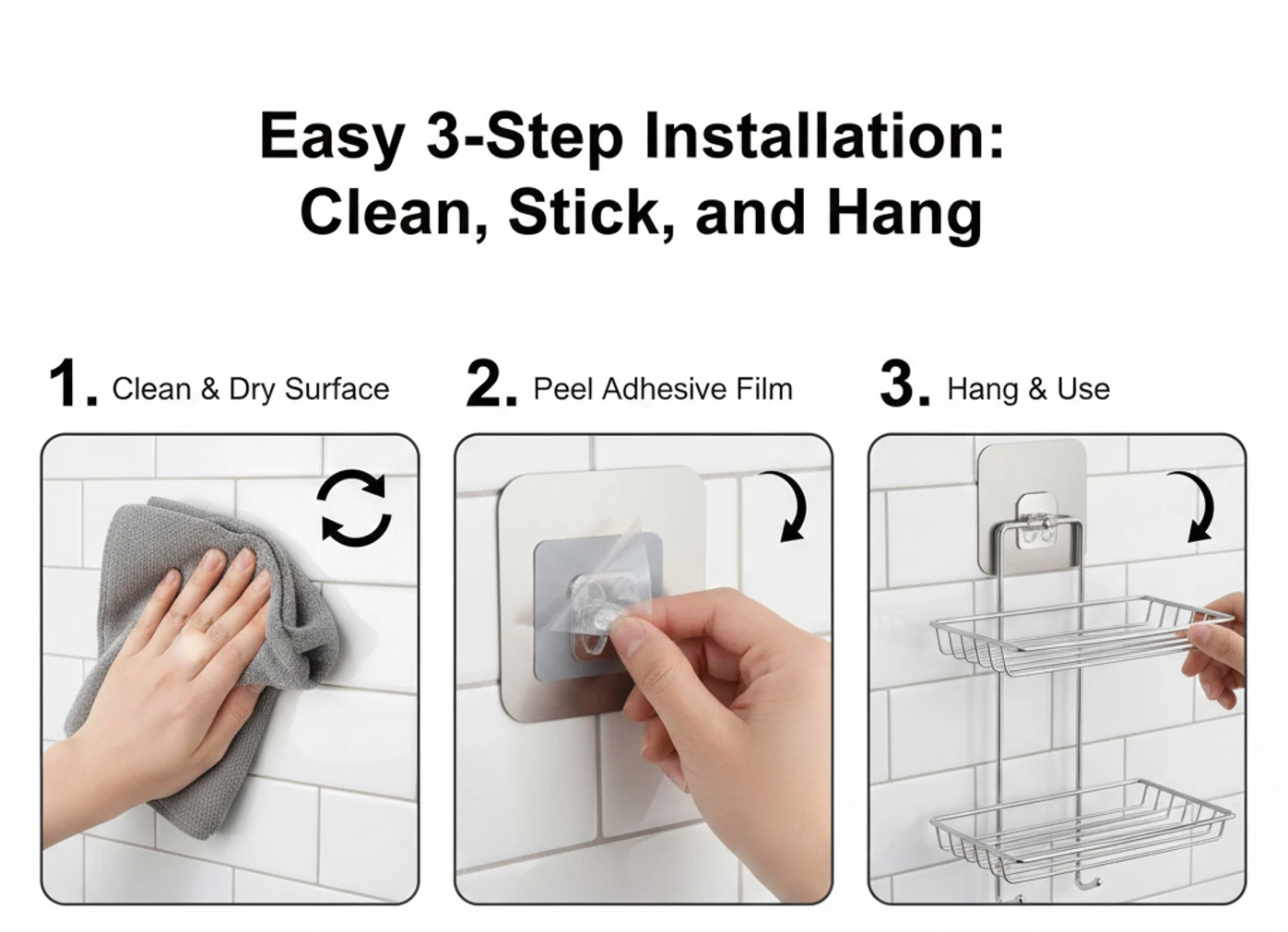 Easy 3-Step Installation:
Clean, Stick, and Hang

1. Clean & Dry Surface

2. Peel Adhesive Film

3. Hang & Use